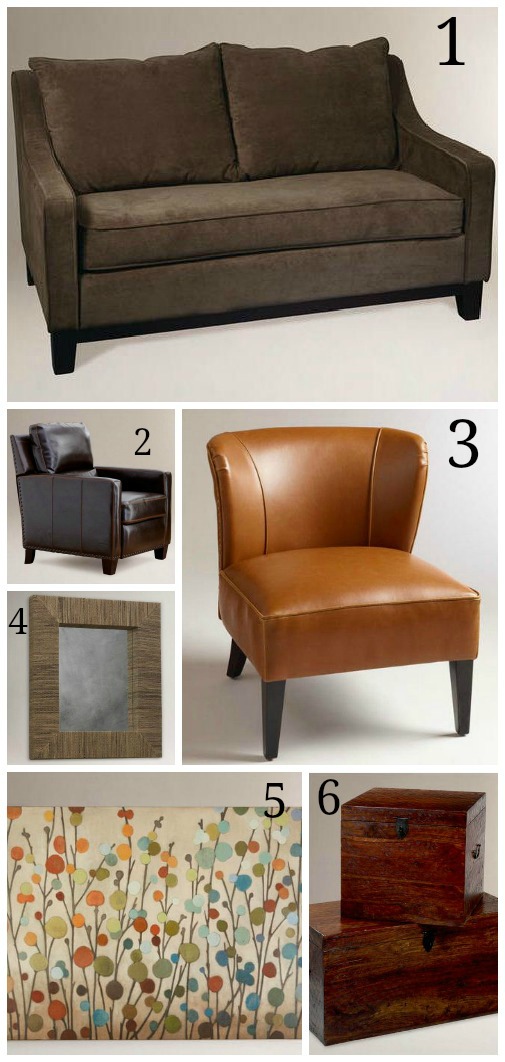 1

2

3

4

5

6